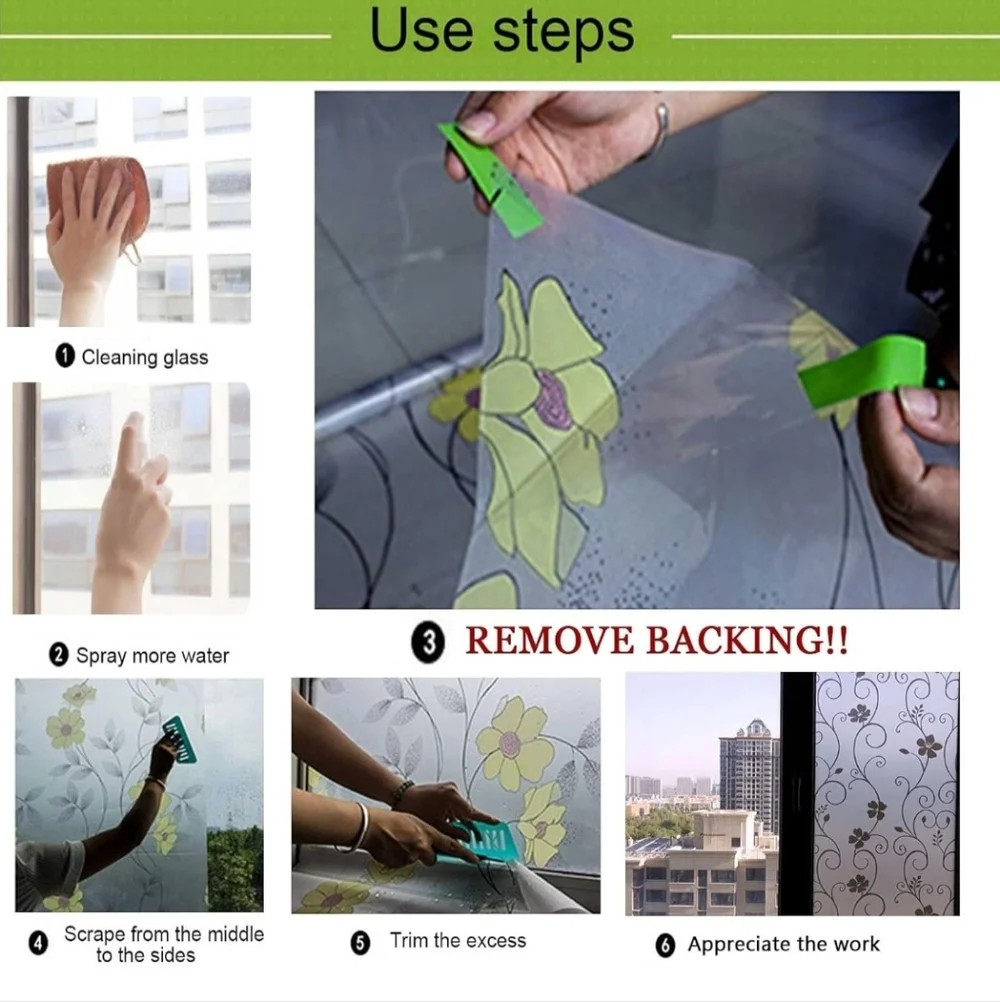 Use steps

❶ Cleaning glass

❷ Spray more water

❸ REMOVE BACKING!!

❹ Scrape from the middle to the sides

❺ Trim the excess

❻ Appreciate the work